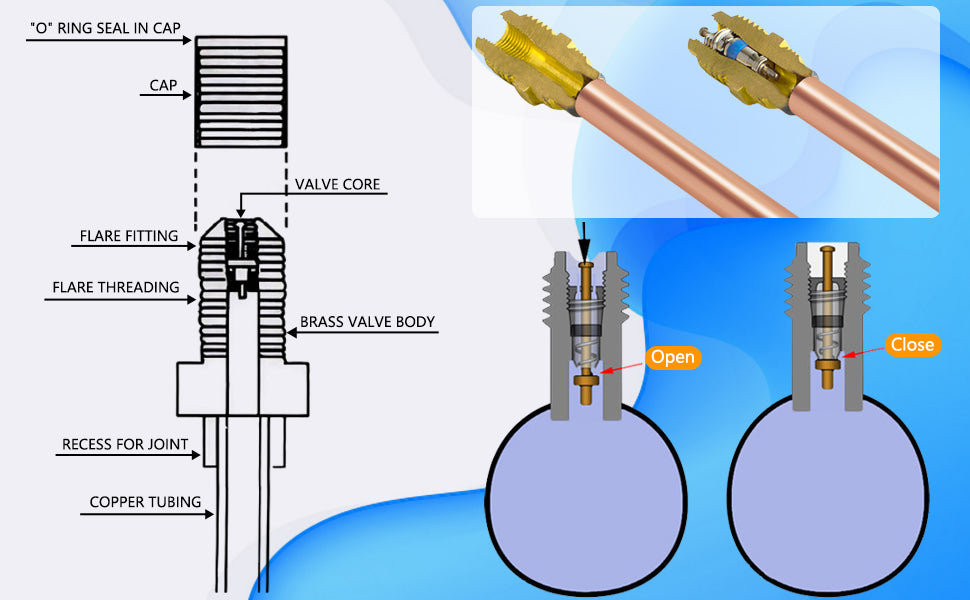 "O" RING SEAL IN CAP

CAP

VALVE CORE

FLARE FITTING

FLARE THREADING

BRASS VALVE BODY

RECESS FOR JOINT

COPPER TUBING

Open

Close