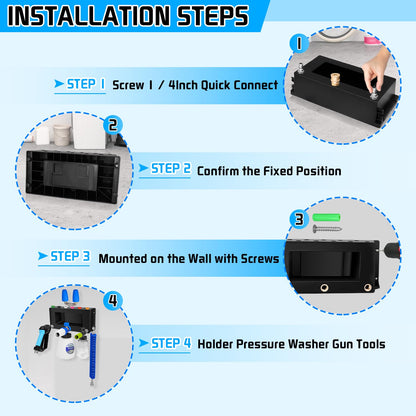 INSTALLATION STEPS

1

STEP 1 Screw 1 / 4Inch Quick Connect

2

STEP 2 Confirm the Fixed Position

3

STEP 3 Mounted on the Wall with Screws

4

STEP 4 Holder Pressure Washer Gun Tools