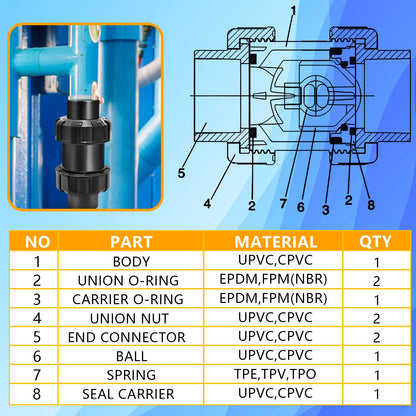 1

5

4

2

7

6

3

2

8

| NO | PART | MATERIAL | QTY |
|---|---|---|---|
| 1 | BODY | UPVC,CPVC | 1 |
| 2 | UNION O-RING | EPDM,FPM(NBR) | 2 |
| 3 | CARRIER O-RING | EPDM,FPM(NBR) | 1 |
| 4 | UNION NUT | UPVC,CPVC | 2 |
| 5 | END CONNECTOR | UPVC,CPVC | 2 |
| 6 | BALL | UPVC,CPVC | 1 |
| 7 | SPRING | TPE,TPV,TPO | 1 |
| 8 | SEAL CARRIER | UPVC,CPVC | 1 |