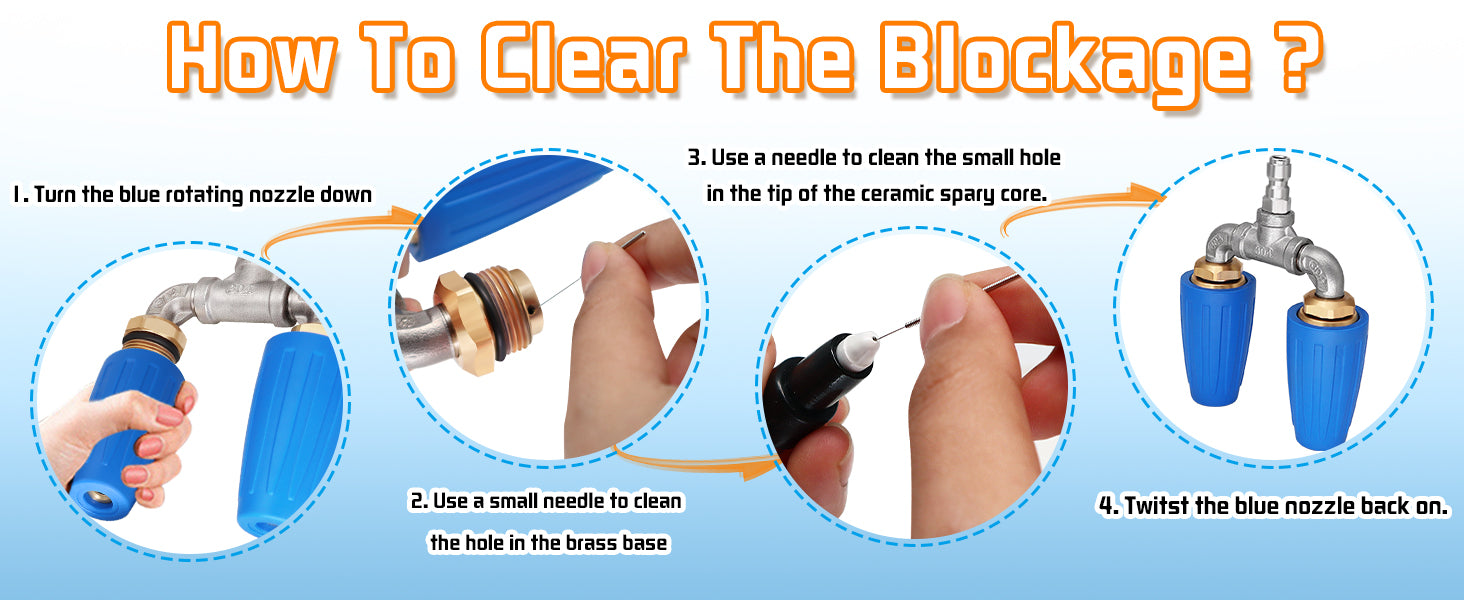 How To Clear The Blockage ?

1. Turn the blue rotating nozzle down

2. Use a small needle to clean the hole in the brass base

3. Use a needle to clean the small hole in the tip of the ceramic spary core.

4. Twitst the blue nozzle back on.