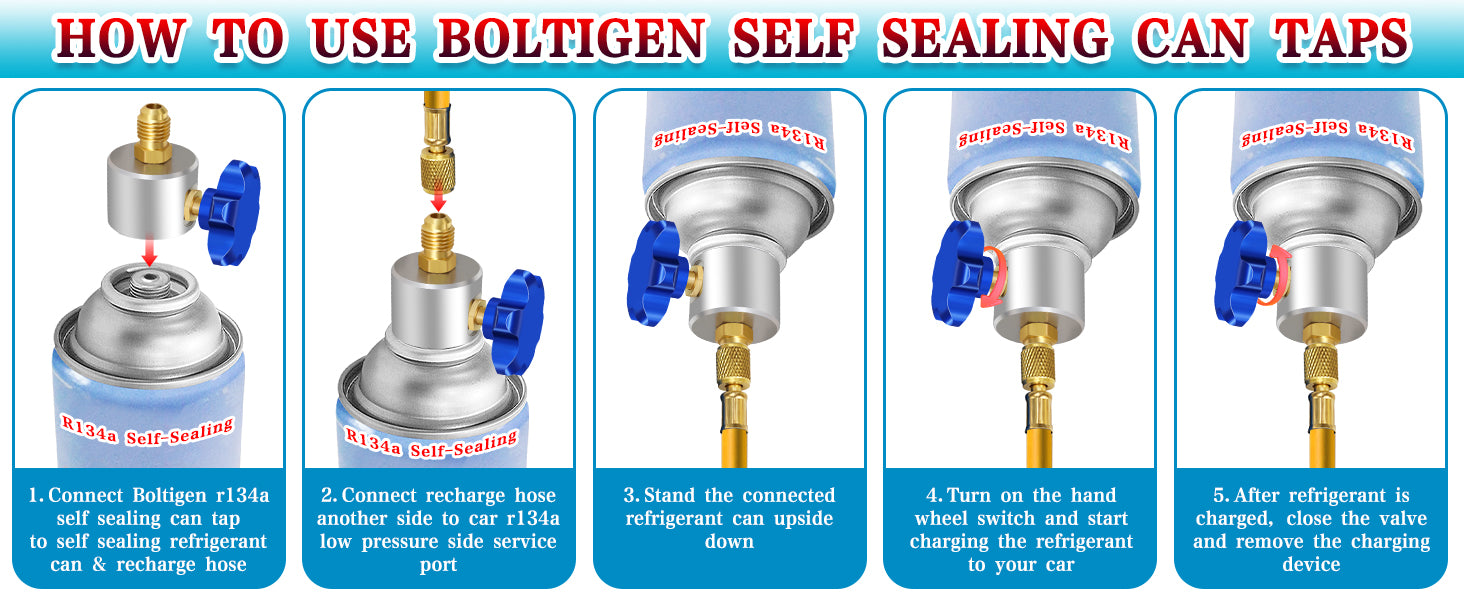 HOW TO USE BOLTIGEN SELF SEALING CAN TAPS

R134a Self-Sealing

1. Connect Boltigen r134a self sealing can tap to self sealing refrigerant can & recharge hose

R134a Self-Sealing

2. Connect recharge hose another side to car r134a low pressure side service port

R134a Self-Sealing

3. Stand the connected refrigerant can upside down

R134a Self-Sealing

4. Turn on the hand wheel switch and start charging the refrigerant to your car

R134a Self-Sealing

5. After refrigerant is charged, close the valve and remove the charging device