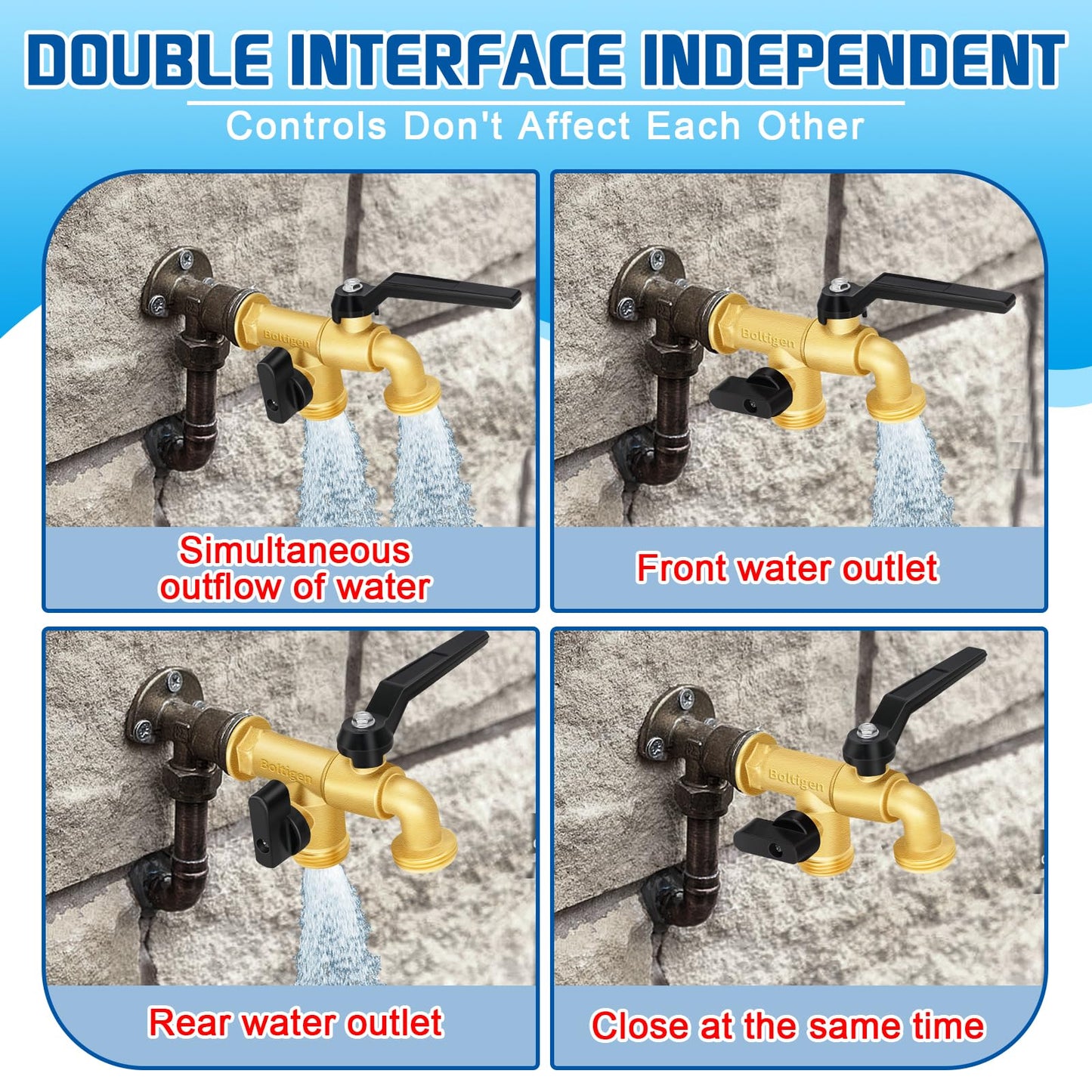 DOUBLE INTERFACE INDEPENDENT

Controls Don't Affect Each Other

Boltigen

Simultaneous outflow of water

Boltigen

Front water outlet

Boltigen

Rear water outlet

Boltigen

Close at the same time