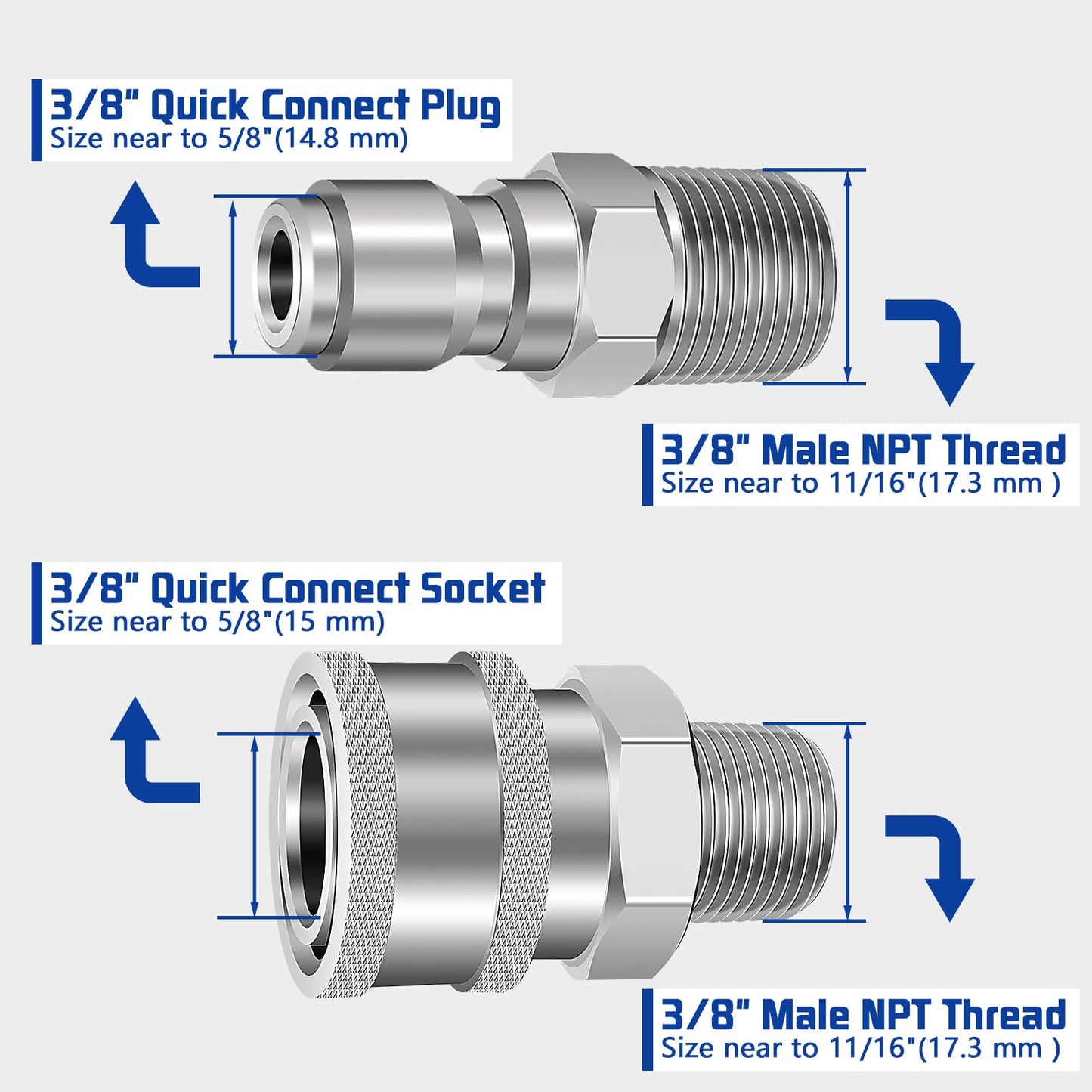 3/8" Quick Connect Plug
Size near to 5/8"(14.8 mm)

3/8" Male NPT Thread
Size near to 11/16"(17.3 mm )

3/8" Quick Connect Socket
Size near to 5/8"(15 mm)

3/8" Male NPT Thread
Size near to 11/16"(17.3 mm )