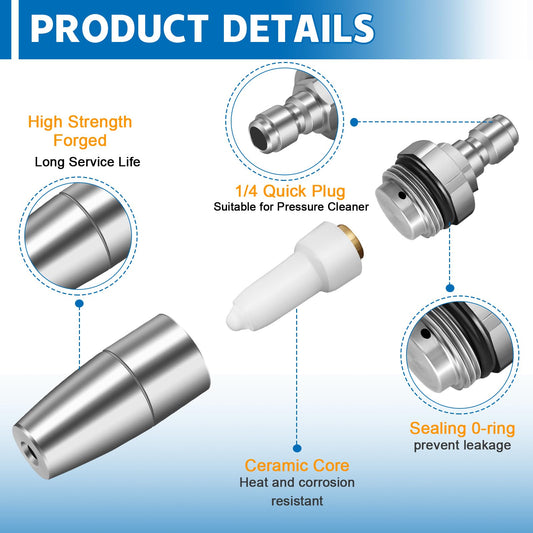 PRODUCT DETAILS

High Strength Forged
Long Service Life

1/4 Quick Plug
Suitable for Pressure Cleaner

Sealing 0-ring
prevent leakage

Ceramic Core
Heat and corrosion resistant