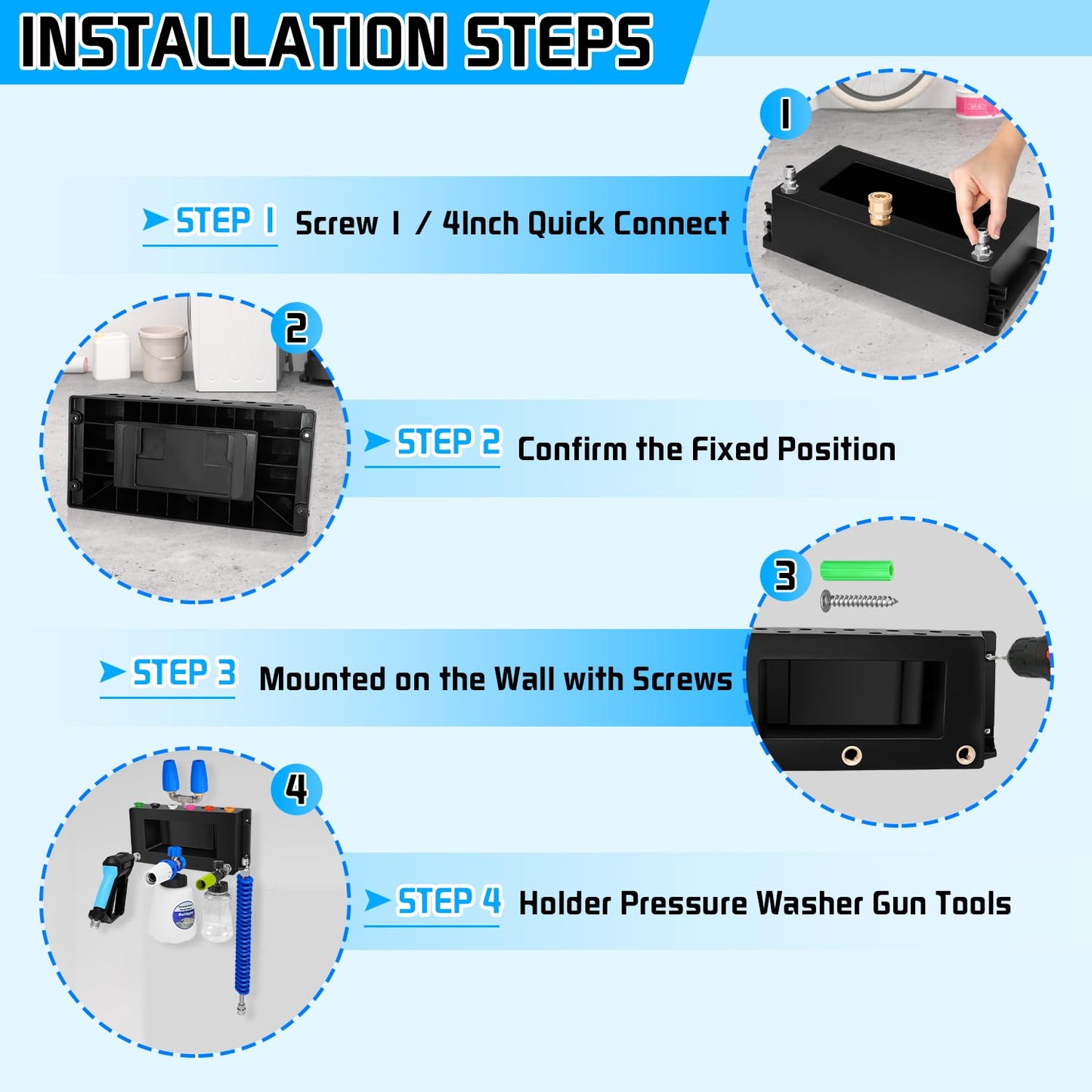 INSTALLATION STEPS

1

STEP 1 Screw 1 / 4Inch Quick Connect

2

STEP 2 Confirm the Fixed Position

3

STEP 3 Mounted on the Wall with Screws

4

STEP 4 Holder Pressure Washer Gun Tools