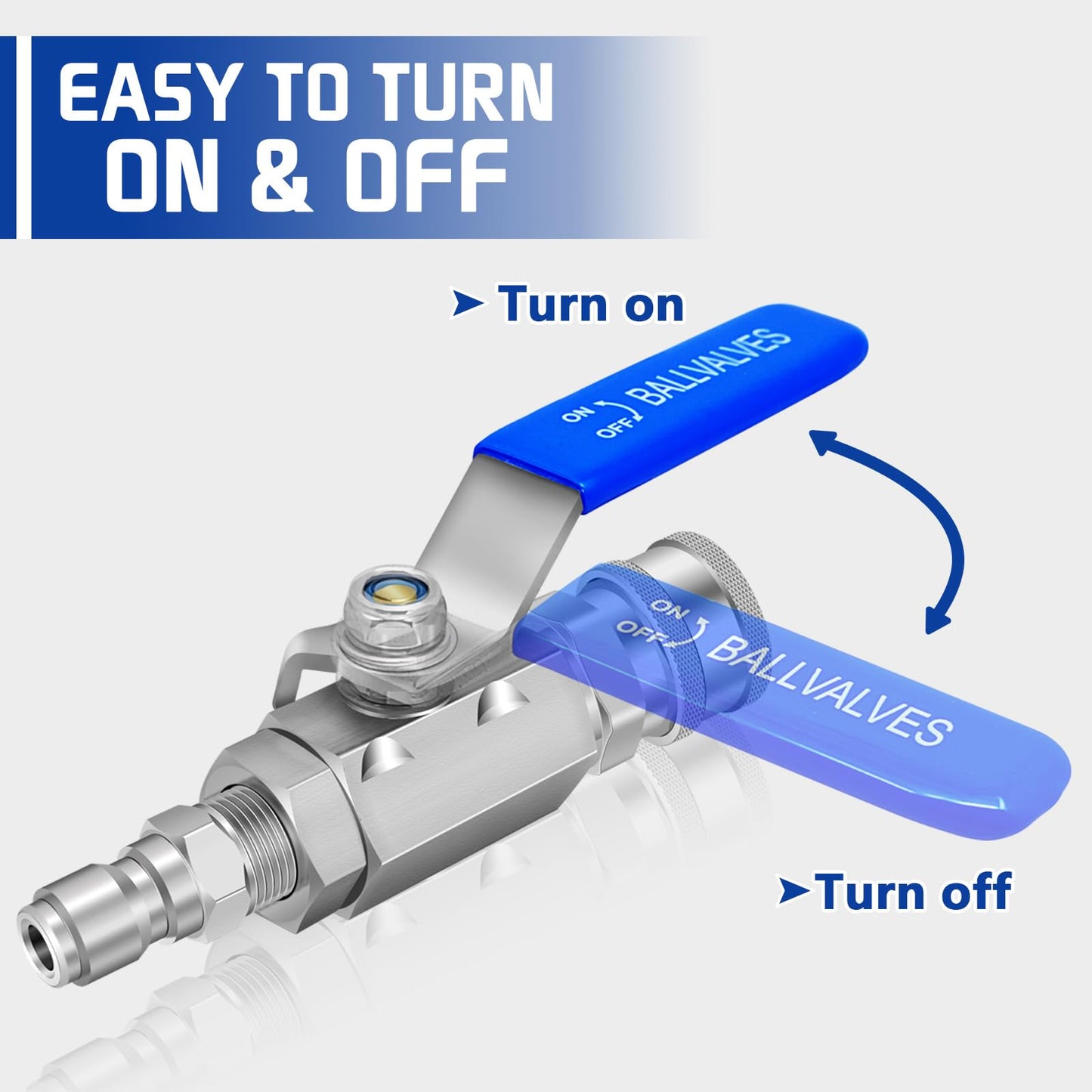 EASY TO TURN ON & OFF

Turn on

ON OFF BALLVALVES

ON OFF BALLVALVES

Turn off