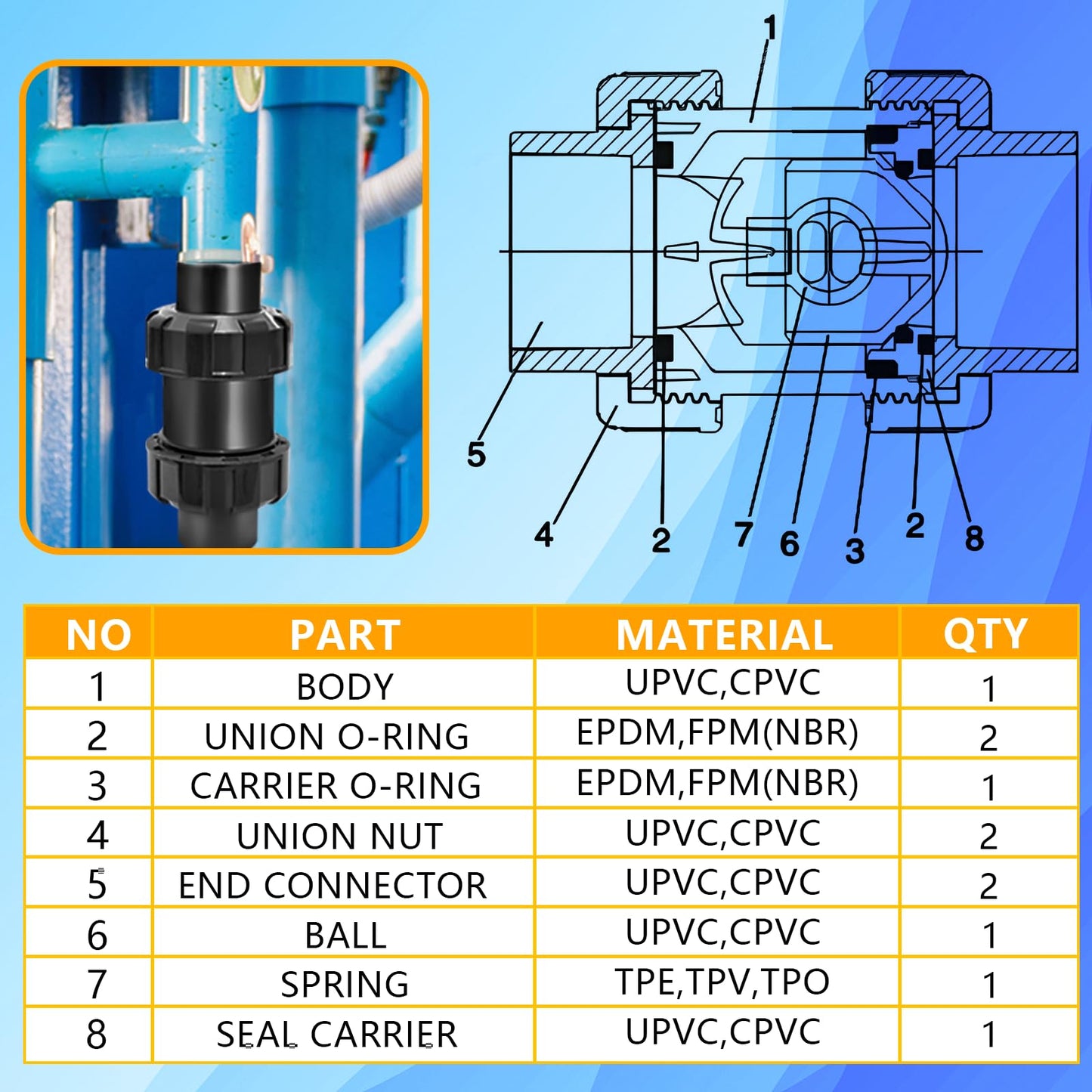 1

5

4

2

7

6

3

2

8

| NO | PART | MATERIAL | QTY |
|---|---|---|---|
| 1 | BODY | UPVC,CPVC | 1 |
| 2 | UNION O-RING | EPDM,FPM(NBR) | 2 |
| 3 | CARRIER O-RING | EPDM,FPM(NBR) | 1 |
| 4 | UNION NUT | UPVC,CPVC | 2 |
| 5 | END CONNECTOR | UPVC,CPVC | 2 |
| 6 | BALL | UPVC,CPVC | 1 |
| 7 | SPRING | TPE,TPV,TPO | 1 |
| 8 | SEAL CARRIER | UPVC,CPVC | 1 |