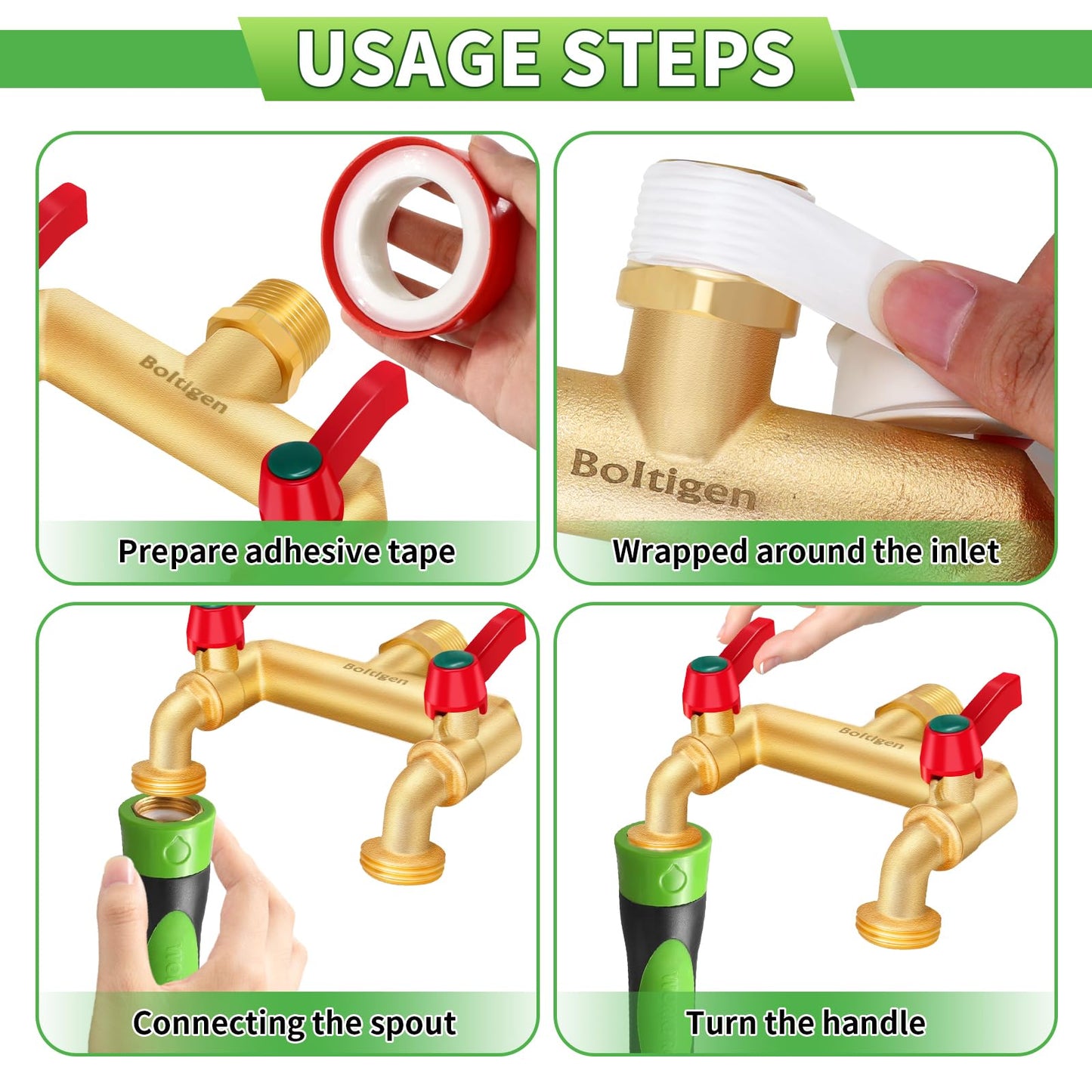 USAGE STEPS

Boltigen

Prepare adhesive tape

Boltigen

Wrapped around the inlet

Boltigen

Connecting the spout

Boltigen

Turn the handle