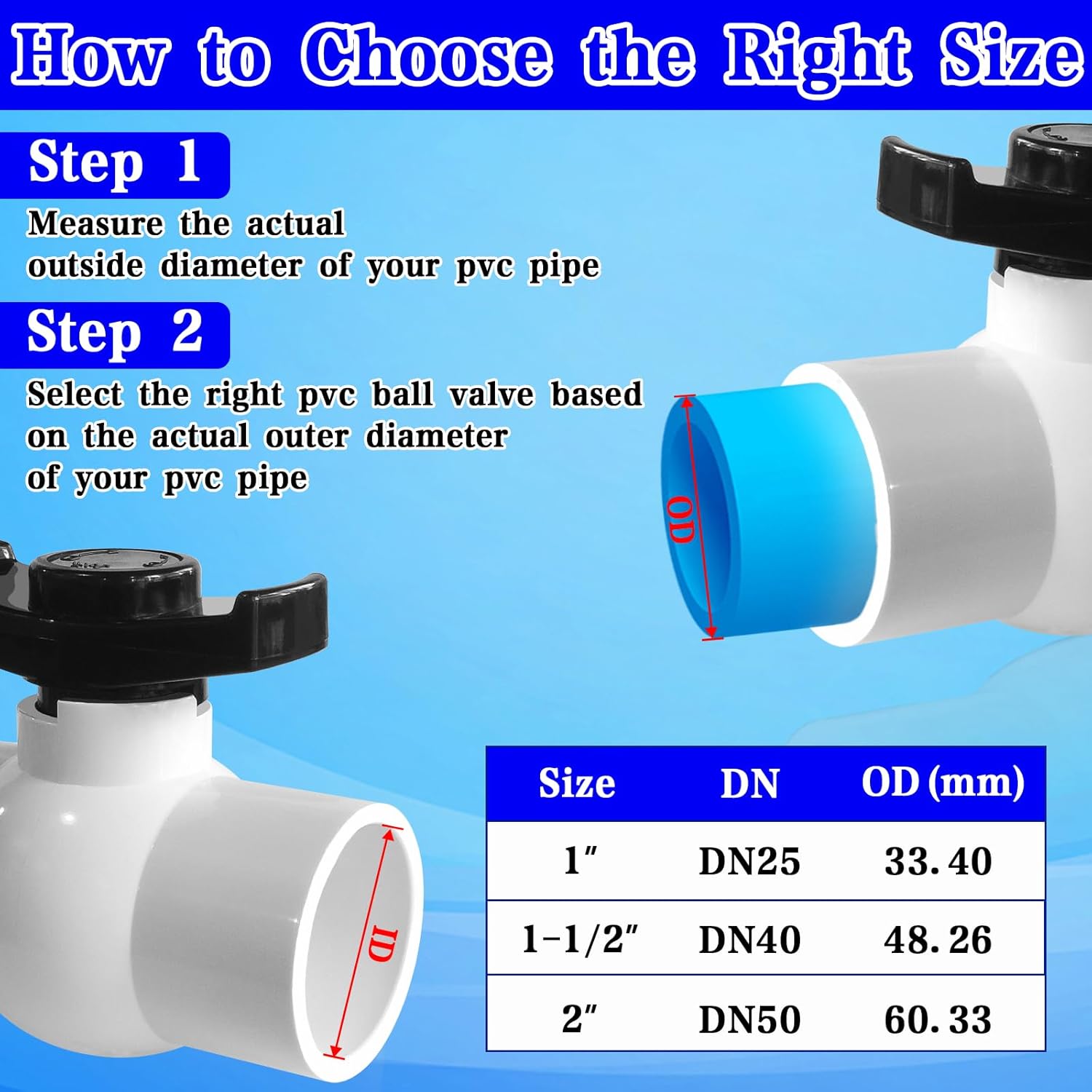 How to Choose the Right Size

Step 1

Measure the actual outside diameter of your pvc pipe

Step 2

Select the right pvc ball valve based on the actual outer diameter of your pvc pipe

OD

ID

| Size | DN | OD (mm) |
|---|---|---|
| 1″ | DN25 | 33.40 |
| 1-1/2″ | DN40 | 48.26 |
| 2″ | DN50 | 60.33 |